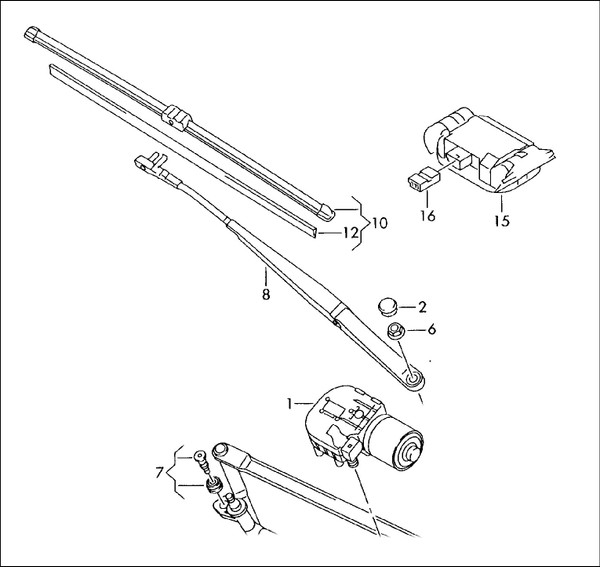 10
12
16
15
8
2
6
1
7