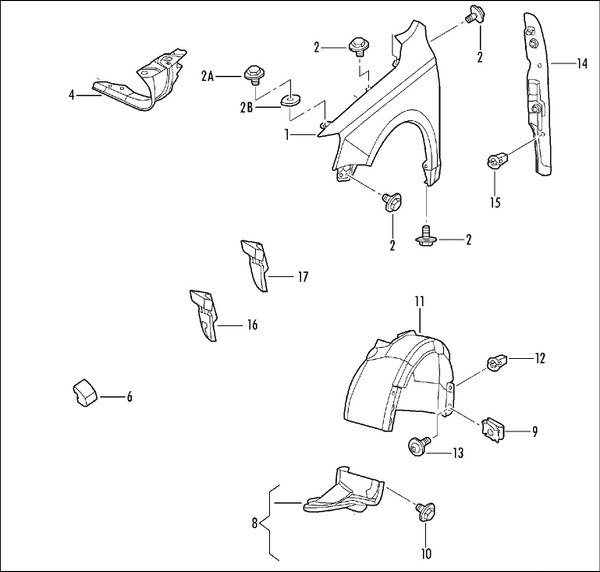 4
2A
2B
2
1
2
14
15
2
2
17
16
11
12
6
9
13
8
10