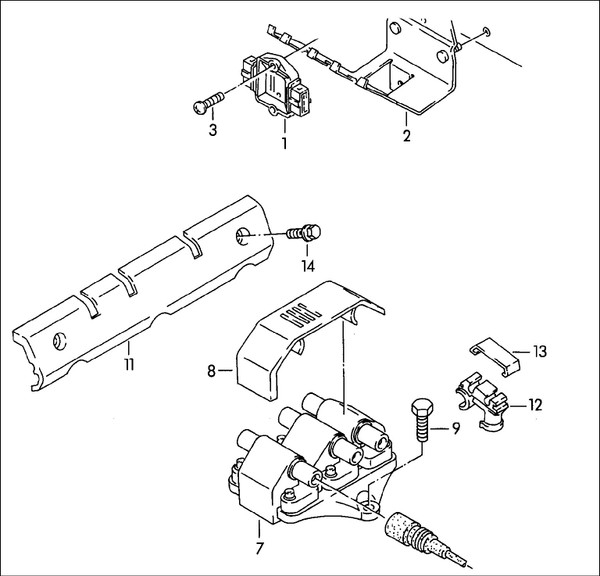 3
1
2
14
11
8
13
12
9
7