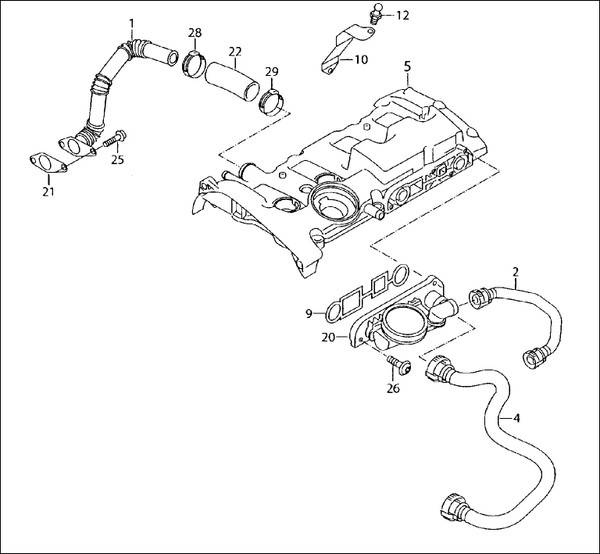 1
28
22
29
12
10
5
25
21
2
9
20
26
4