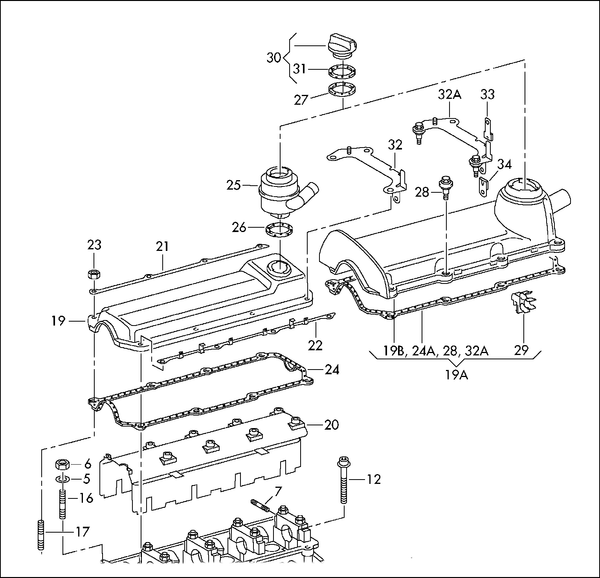 30
31
27
32A
33
32
34
25
28
26
23
21
19
22
19B, 24A, 28, 32A
29
19A
24
20
6
5
16
12
7
17