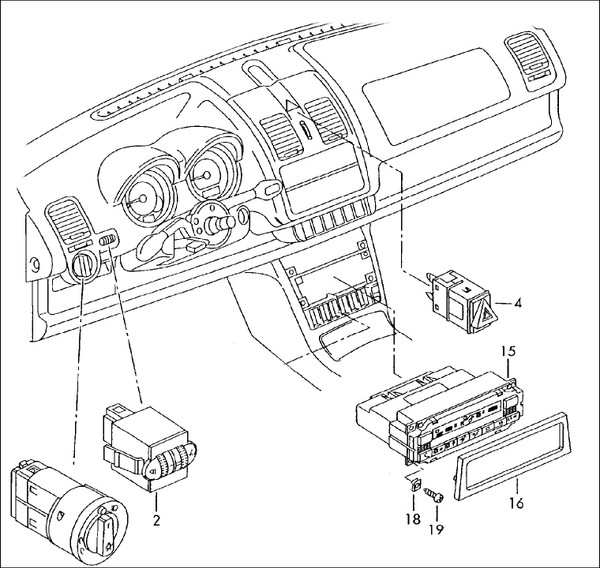 4
15
2
16
18
19