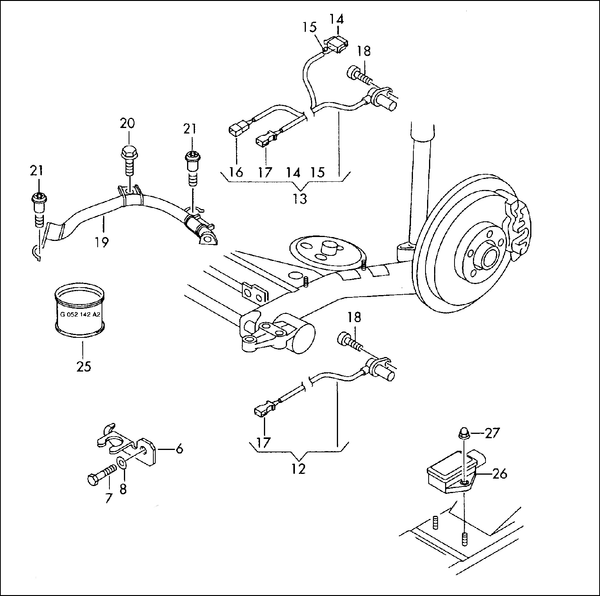 15
14
18
20
21
21
16
17
14
15
13
19
G 052 142 A2
25
18
17
12
6
7
8
27
26