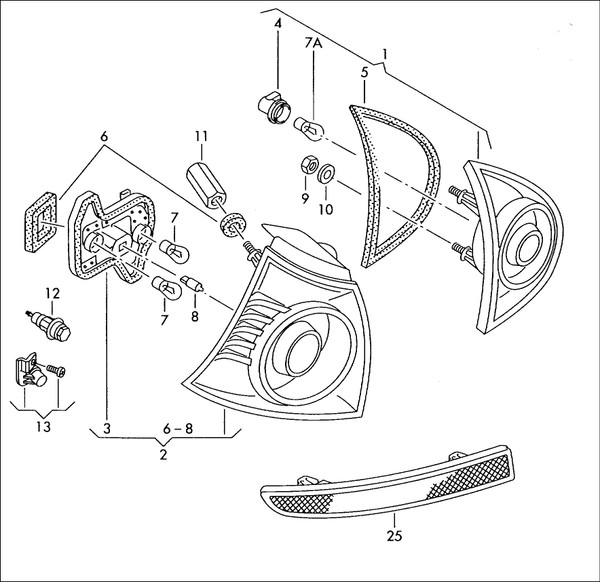 4
7A
1
5
6
11
9
10
7
12
7
8
13
3
6 – 8
2
25