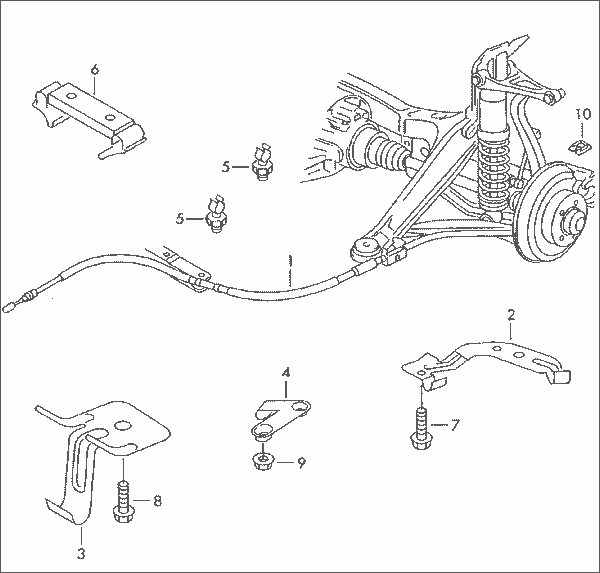 6
10
5
5
1
2
4
7
9
8
3