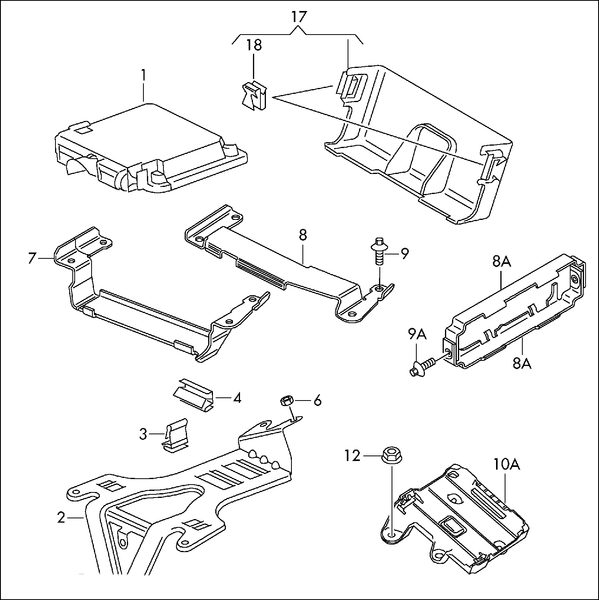 17
18
1
8
9
7
8A
9A
8A
4
6
3
12
10A
2