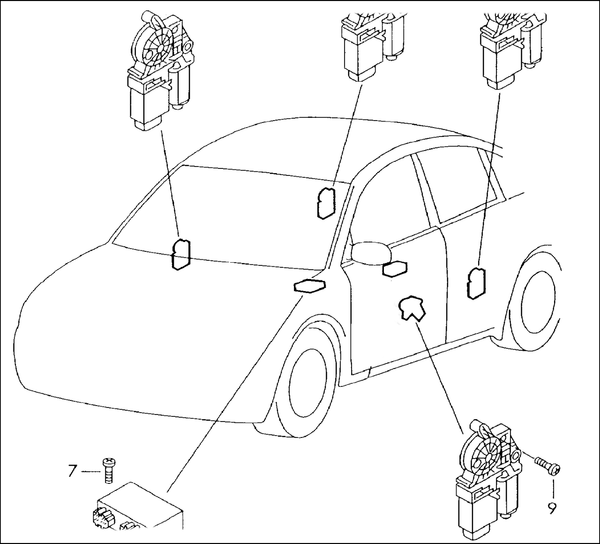 7

9