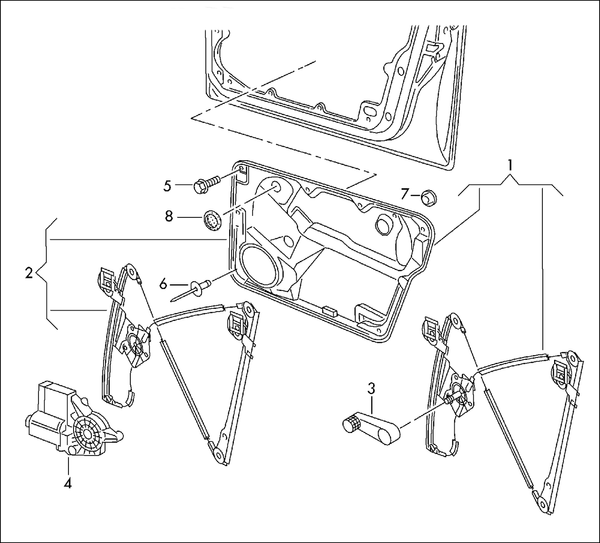 1
5
7
8
2
6
3
4