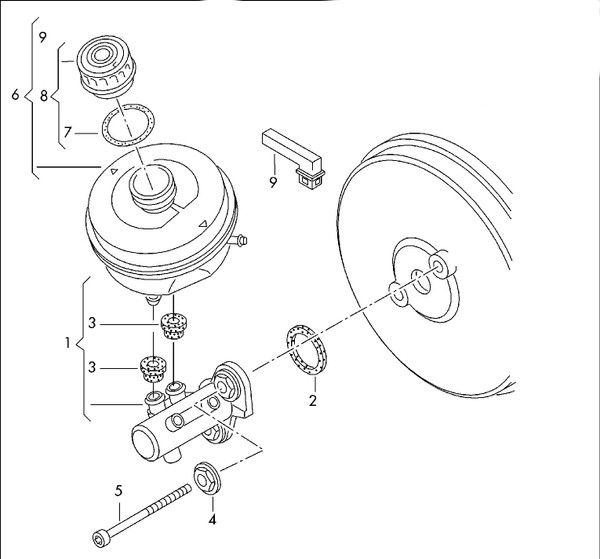 9
6
8
7
9
3
1
3
2
5
4