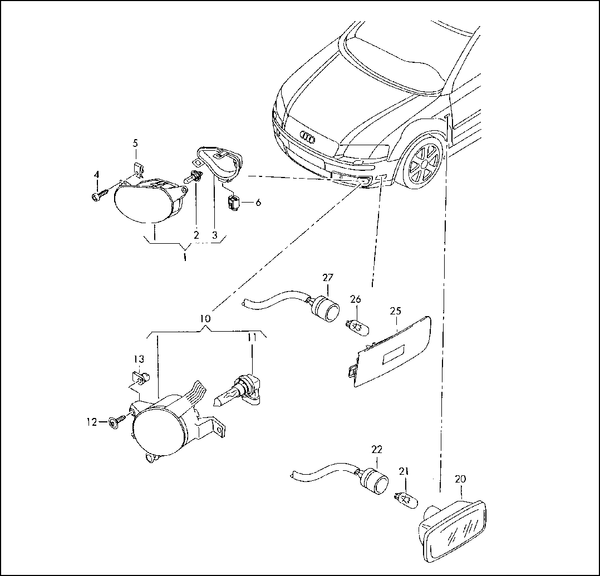 5
4
6
2
3
1
27
26
25
10
11
13
12
22
21
20