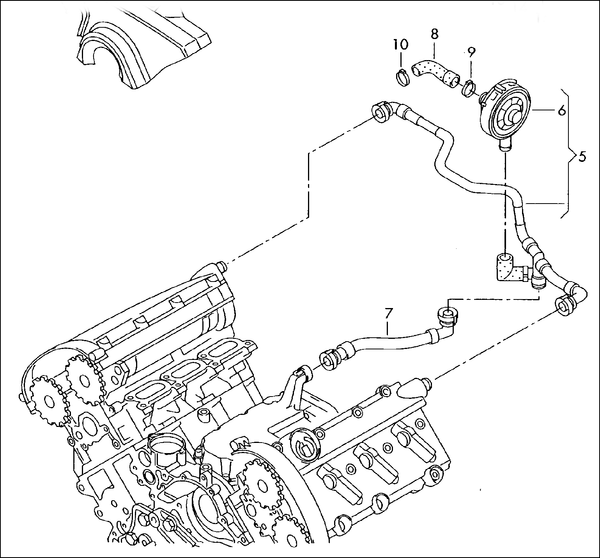 10
8
9
6
5
7