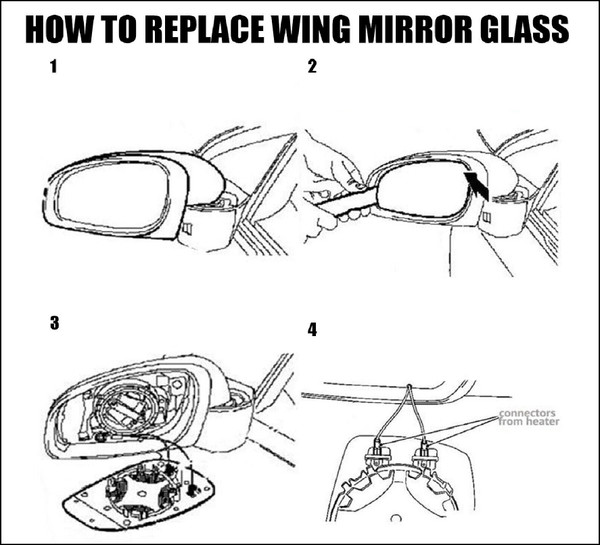 HOW TO REPLACE WING MIRROR GLASS

1

2

3

4

connectors from heater