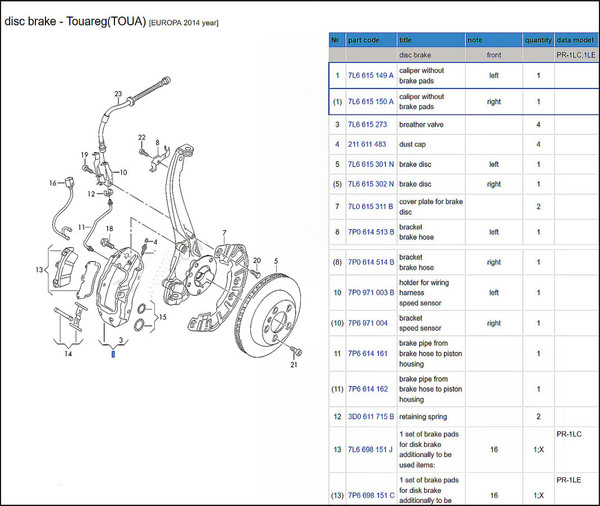 disc brake - Touareg(TOUA) [EUROPA 2014 year]

23
22
8
19
10
16
12
11
18
4
7
20
5
13
15
14
3
21

| № | part code | title | note | quantity | data model |
|---|---|---|---|---|---|
| | | disc brake | front | | PR-1LC,1LE |
| 1 | 7L6 615 149 A | caliper without brake pads | left | 1 | |
| (1) | 7L6 615 150 A | caliper without brake pads | right | 1 | |
| 3 | 7L6 615 273 | breather valve | | 4 | |
| 4 | 211 611 483 | dust cap | | 4 | |
| 5 | 7L6 615 301 N | brake disc | left | 1 | |
| (5) | 7L6 615 302 N | brake disc | right | 1 | |
| 7 | 7L0 615 311 B | cover plate for brake disc | | 2 | |
| 8 | 7P0 614 513 B | bracket brake hose | left | 1 | |
| (8) | 7P0 614 514 B | bracket brake hose | right | 1 | |
| 10 | 7P0 971 003 B | holder for wiring harness speed sensor | left | 1 | |
| (10) | 7P6 971 004 | bracket speed sensor | right | 1 | |
| 11 | 7P6 614 161 | brake pipe from brake hose to piston housing | | 1 | |
| (11) | 7P6 614 162 | brake pipe from brake hose to piston housing | | 1 | |
| 12 | 3D0 611 715 B | retaining spring | | 2 | |
| 13 | 7L6 698 151 J | 1 set of brake pads for disk brake additionally to be used items: | 16 | 1;X | PR-1LC |
| (13) | 7P6 698 151 C | 1 set of brake pads for disk brake additionally to be | 16 | 1;X | PR-1LE |