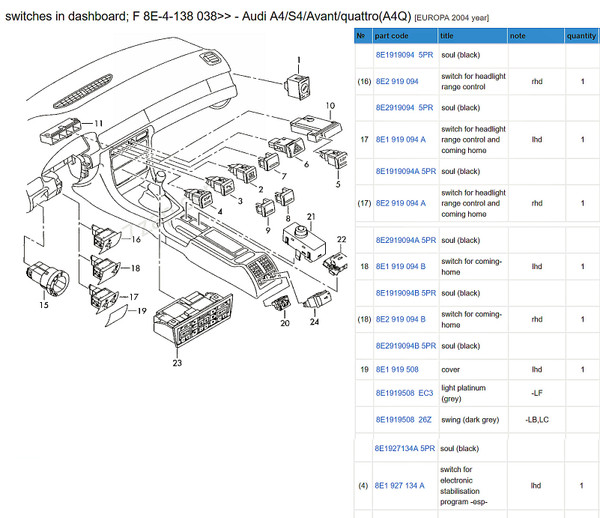 switches in dashboard; F 8E-4-138 038>> - Audi A4/S4/Avant/quattro(A4Q) [EUROPA 2004 year]

1
10
11
6
7
5
2
3
4
8
9
21
22
16
18
17
19
15
20
24
23

| № | part code | title | note | quantity |
|---|---|---|---|---|
| | 8E1919094 5PR | soul (black) | | |
| (16) | 8E2 919 094 | switch for headlight range control | rhd | 1 |
| | 8E2919094 5PR | soul (black) | | |
| 17 | 8E1 919 094 A | switch for headlight range control and coming home | lhd | 1 |
| | 8E1919094A 5PR | soul (black) | | |
| (17) | 8E2 919 094 A | switch for headlight range control and coming home | rhd | 1 |
| | 8E2919094A 5PR | soul (black) | | |
| 18 | 8E1 919 094 B | switch for coming-home | lhd | 1 |
| | 8E1919094B 5PR | soul (black) | | |
| (18) | 8E2 919 094 B | switch for coming-home | rhd | 1 |
| | 8E2919094B 5PR | soul (black) | | |
| 19 | 8E1 919 508 | cover | lhd | 1 |
| | 8E1919508 EC3 | light platinum (grey) | -LF | |
| | 8E1919508 26Z | swing (dark grey) | -LB,LC | |
| | 8E1927134A 5PR | soul (black) | | |
| (4) | 8E1 927 134 A | switch for electronic stabilisation program -esp- | lhd | 1 |