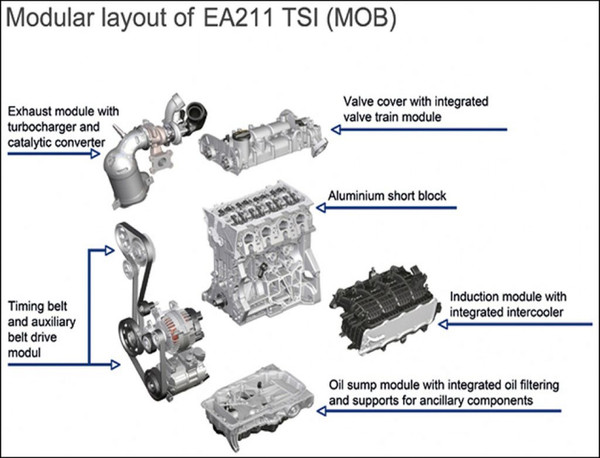 Modular layout of EA211 TSI (MOB)

Exhaust module with turbocharger and catalytic converter

Valve cover with integrated valve train module

Aluminium short block

Timing belt and auxiliary belt drive modul

Induction module with integrated intercooler

Oil sump module with integrated oil filtering and supports for ancillary components