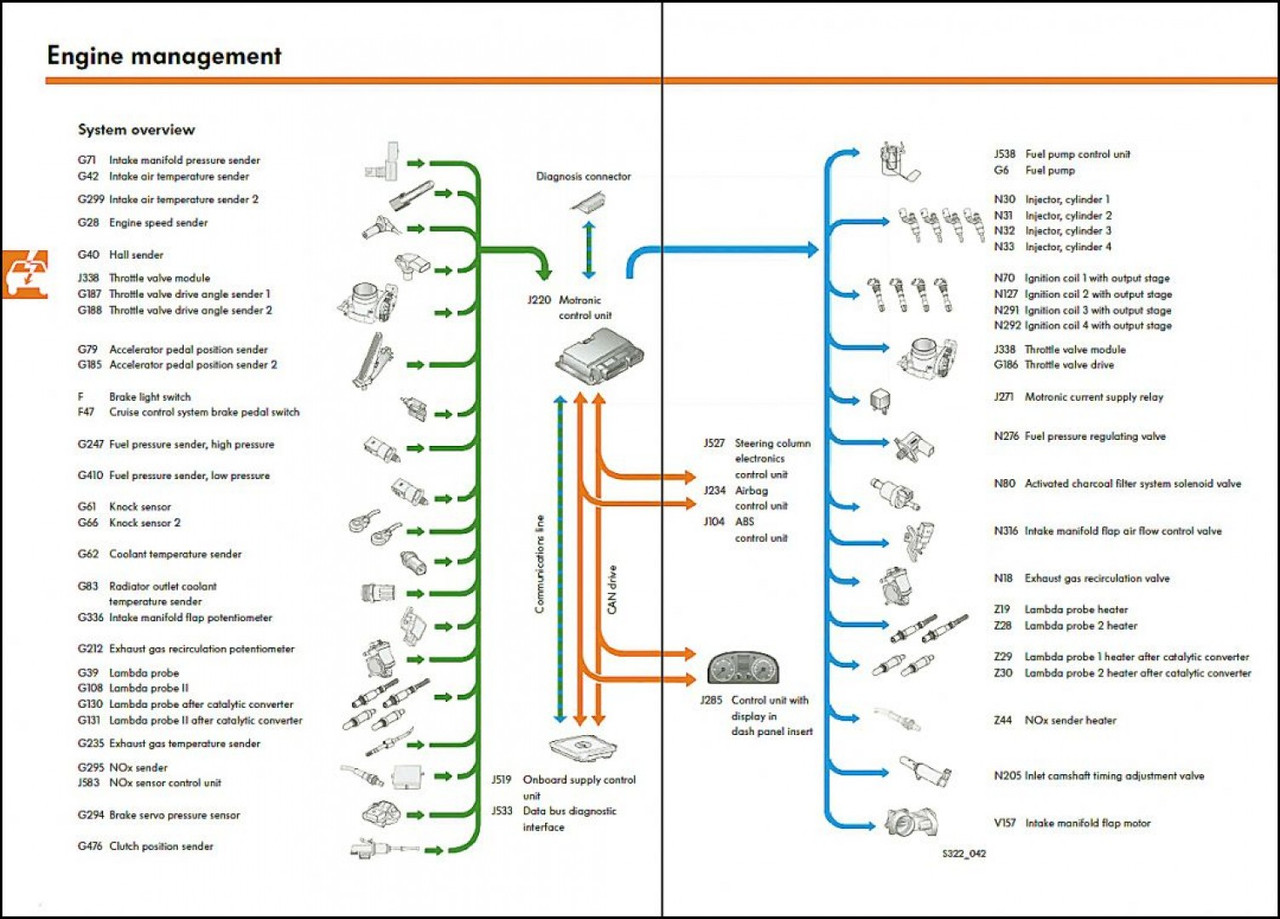 Engine management

System overview

G71 Intake manifold pressure sender
G42 Intake air temperature sender

G299 Intake air temperature sender 2

G28 Engine speed sender

G40 Hall sender

J338 Throttle valve module
G187 Throttle valve drive angle sender 1
G188 Throttle valve drive angle sender 2

G79 Accelerator pedal position sender
G185 Accelerator pedal position sender 2

F Brake light switch
F47 Cruise control system brake pedal switch

G247 Fuel pressure sender, high pressure

G410 Fuel pressure sender, low pressure

G61 Knock sensor
G66 Knock sensor 2

G62 Coolant temperature sender

G83 Radiator outlet coolant temperature sender
G336 Intake manifold flap potentiometer

G212 Exhaust gas recirculation potentiometer

G39 Lambda probe
G108 Lambda probe II
G130 Lambda probe after catalytic converter
G131 Lambda probe II after catalytic converter

G235 Exhaust gas temperature sender

G295 NOx sender
J583 NOx sensor control unit

G294 Brake servo pressure sensor

G476 Clutch position sender

Diagnosis connector

J220 Motronic control unit

Communications line

CAN drive

J527 Steering column electronics control unit
J234 Airbag control unit
J104 ABS control unit

J285 Control unit with display in dash panel insert

J519 Onboard supply control unit
J533 Data bus diagnostic interface

J538 Fuel pump control unit
G6 Fuel pump

N30 Injector, cylinder 1
N31 Injector, cylinder 2
N32 Injector, cylinder 3
N33 Injector, cylinder 4

N70 Ignition coil 1 with output stage
N127 Ignition coil 2 with output stage
N291 Ignition coil 3 with output stage
N292 Ignition coil 4 with output stage

J338 Throttle valve module
G186 Throttle valve drive

J271 Motronic current supply relay

N276 Fuel pressure regulating valve

N80 Activated charcoal filter system solenoid valve

N316 Intake manifold flap air flow control valve

N18 Exhaust gas recirculation valve

Z19 Lambda probe heater
Z28 Lambda probe 2 heater

Z29 Lambda probe 1 heater after catalytic converter
Z30 Lambda probe 2 heater after catalytic converter

Z44 NOx sender heater

N205 Inlet camshaft timing adjustment valve

V157 Intake manifold flap motor

S322_042