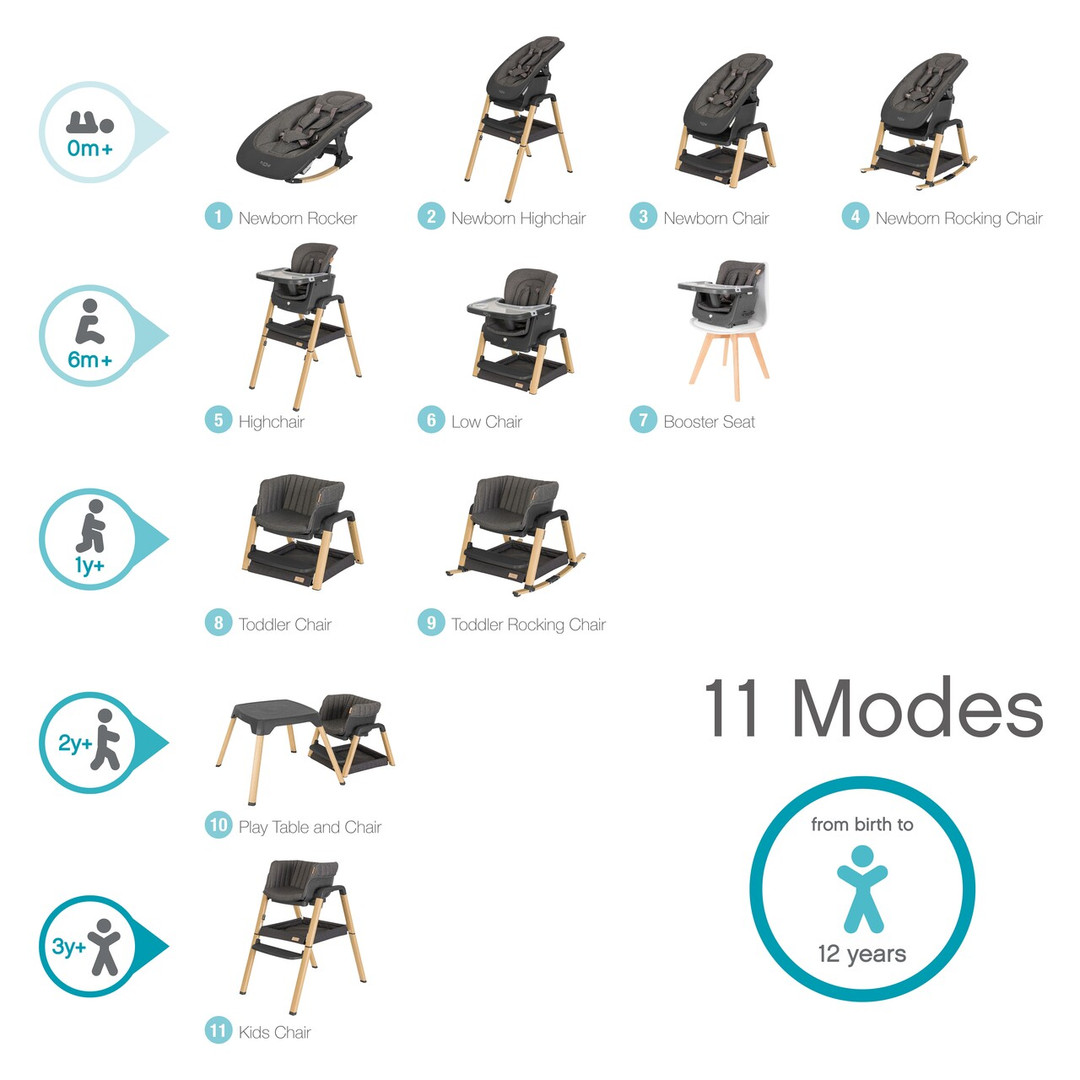 0m+

1 Newborn Rocker

2 Newborn Highchair

3 Newborn Chair

4 Newborn Rocking Chair

6m+

5 Highchair

6 Low Chair

7 Booster Seat

1y+

8 Toddler Chair

9 Toddler Rocking Chair

2y+

10 Play Table and Chair

3y+

11 Kids Chair

11 Modes

from birth to 12 years