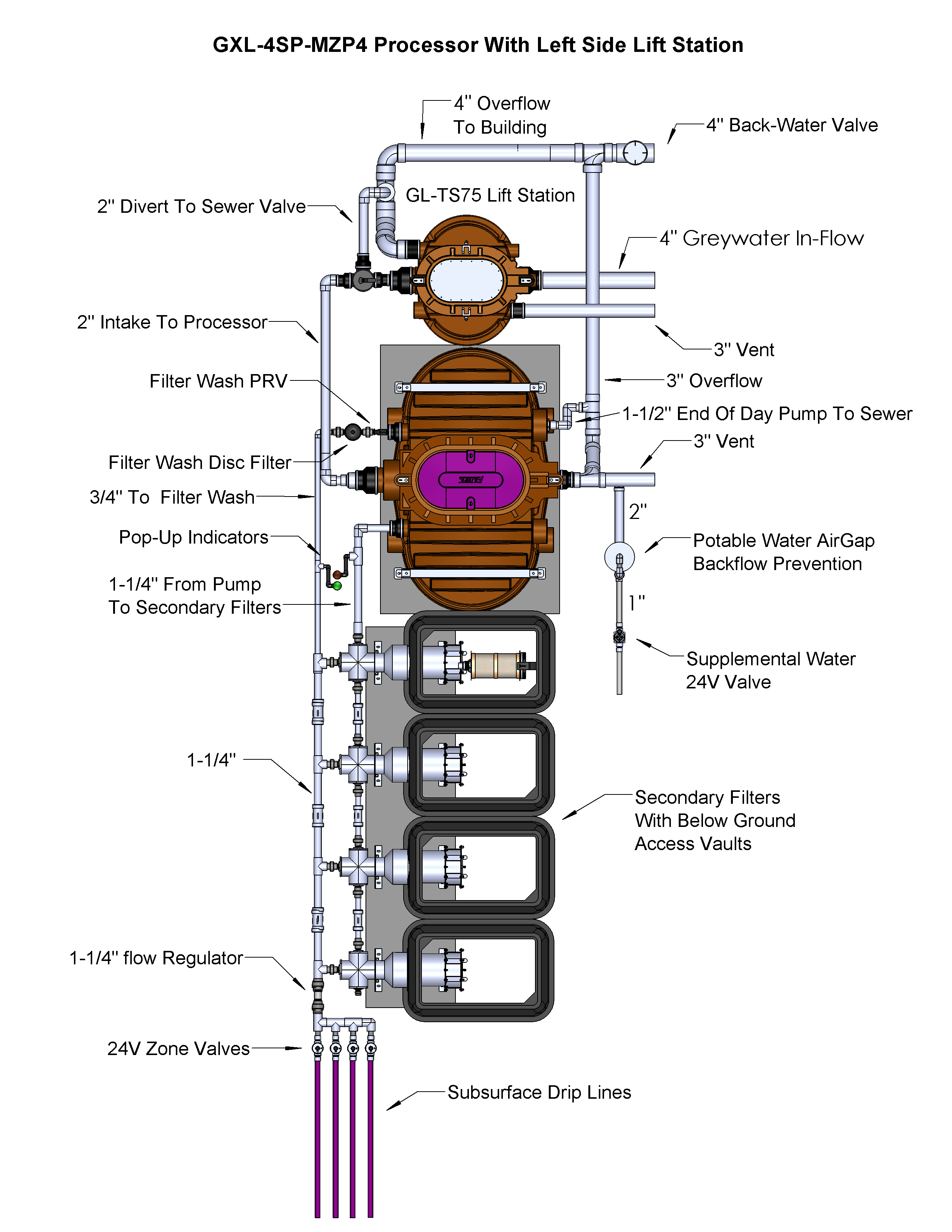 GXL-4SP-MZP4 Processor With Left Side Lift Station

4" Overflow
To Building

4" Back-Water Valve

GL-TS75 Lift Station

2" Divert To Sewer Valve

4" Greywater In-Flow

2" Intake To Processor

3" Vent

Filter Wash PRV

3" Overflow

1-1/2" End Of Day Pump To Sewer

3" Vent

Filter Wash Disc Filter

3/4" To Filter Wash

2"

Pop-Up Indicators

Potable Water AirGap
Backflow Prevention

1-1/4" From Pump
To Secondary Filters

1"

Supplemental Water
24V Valve

1-1/4"

Secondary Filters
With Below Ground
Access Vaults

1-1/4" flow Regulator

24V Zone Valves

Subsurface Drip Lines