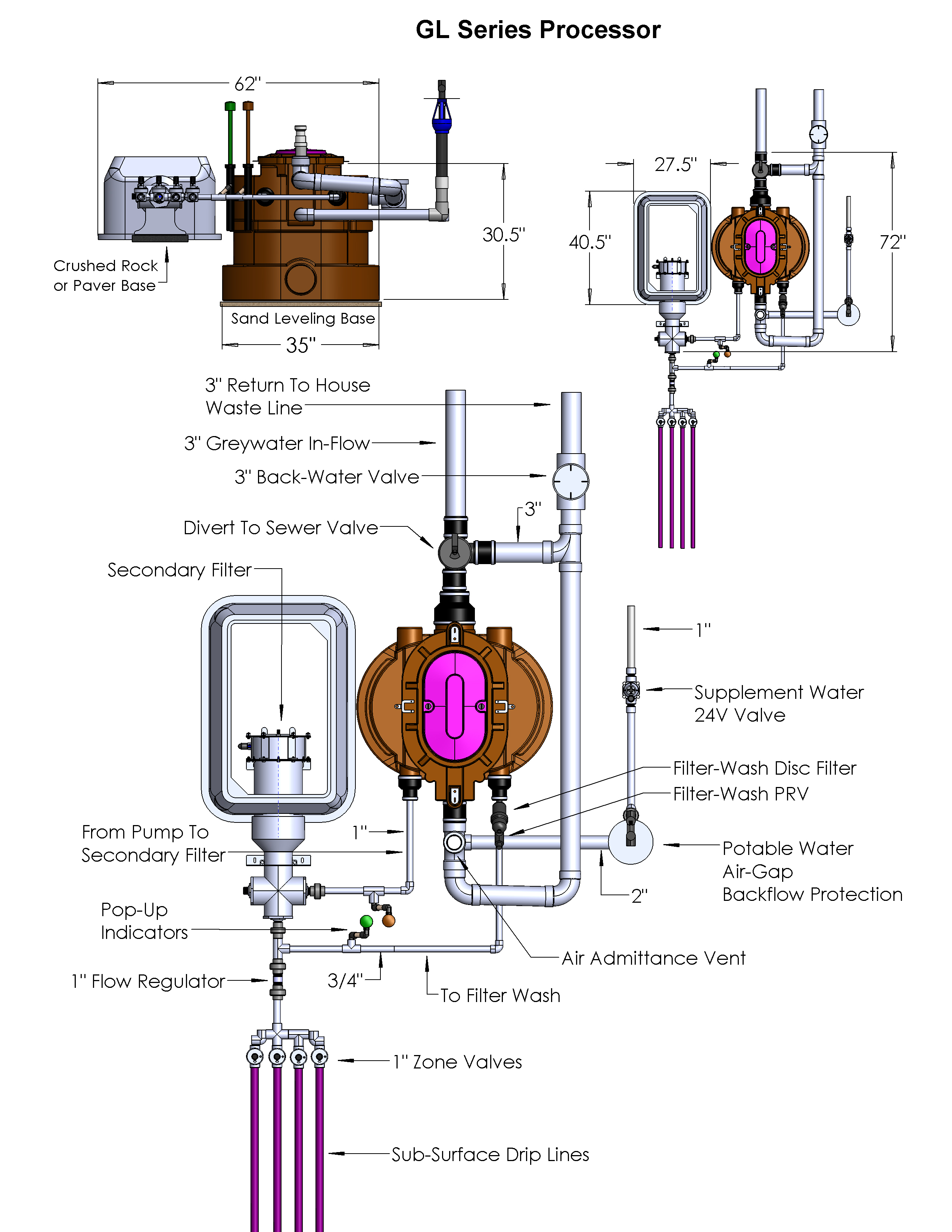 GL Series Processor

62"

30.5"

Crushed Rock or Paver Base

Sand Leveling Base

35"

27.5"

40.5"

72"

3" Return To House Waste Line

3" Greywater In-Flow

3" Back-Water Valve

3"

Divert To Sewer Valve

Secondary Filter

1"

Supplement Water 24V Valve

Filter-Wash Disc Filter

Filter-Wash PRV

From Pump To Secondary Filter

1"

Potable Water Air-Gap Backflow Protection

2"

Pop-Up Indicators

Air Admittance Vent

1" Flow Regulator

3/4"

To Filter Wash

1" Zone Valves

Sub-Surface Drip Lines