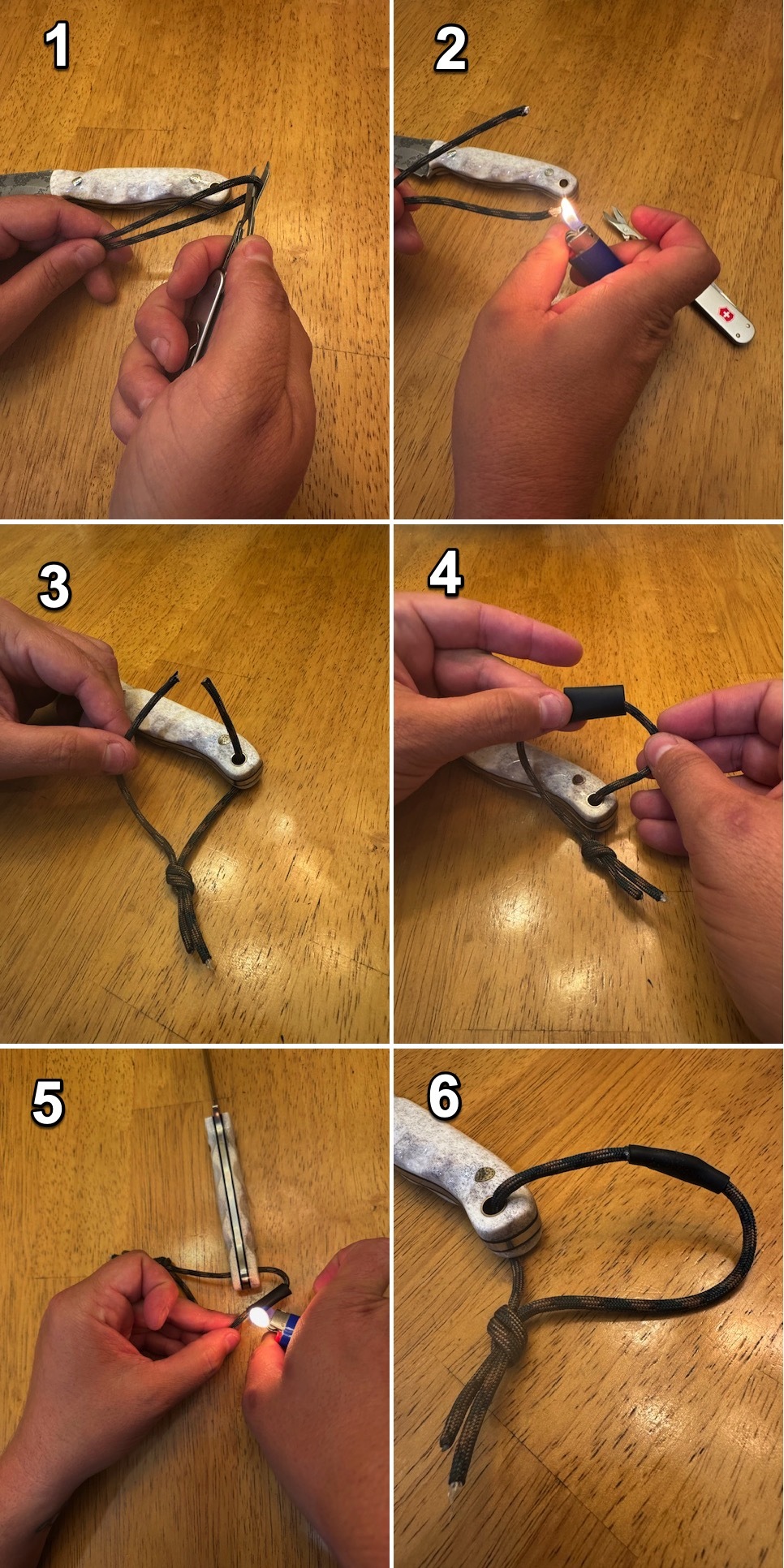 1
2
3
4
5
6