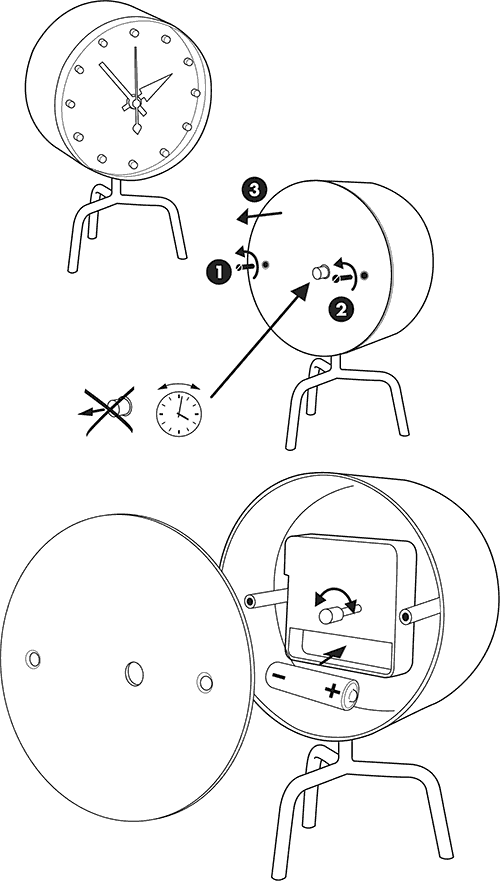 3
1
2
−
+