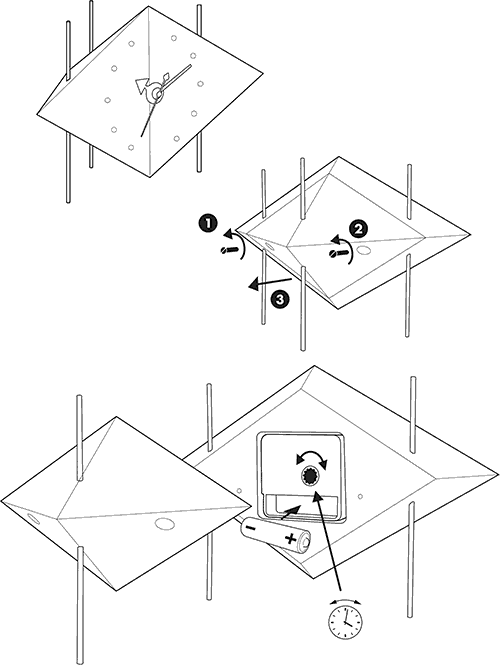 1
2
3
+