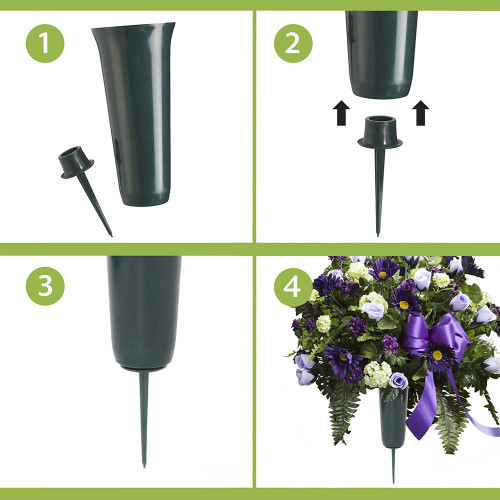 1

2

3

4