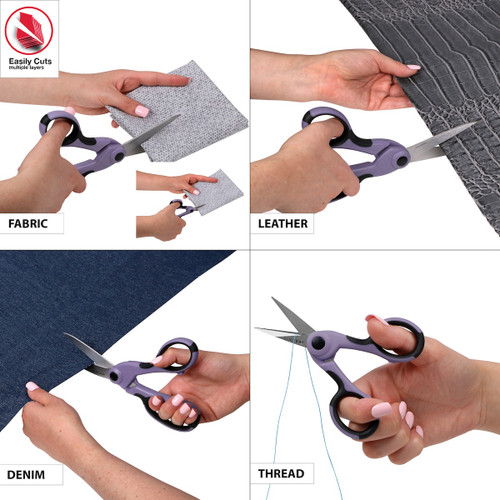 Easily Cuts
multiple layers

FABRIC

LEATHER

DENIM

THREAD