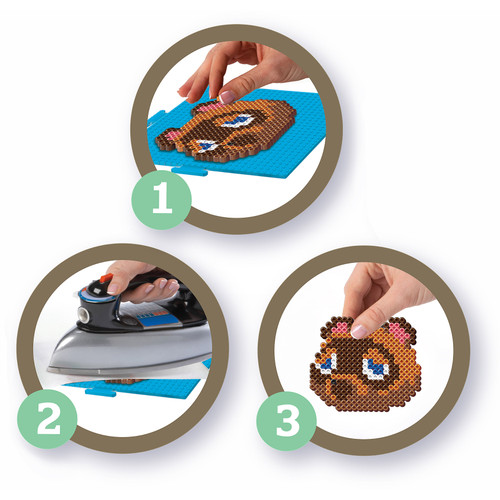 1

2

3