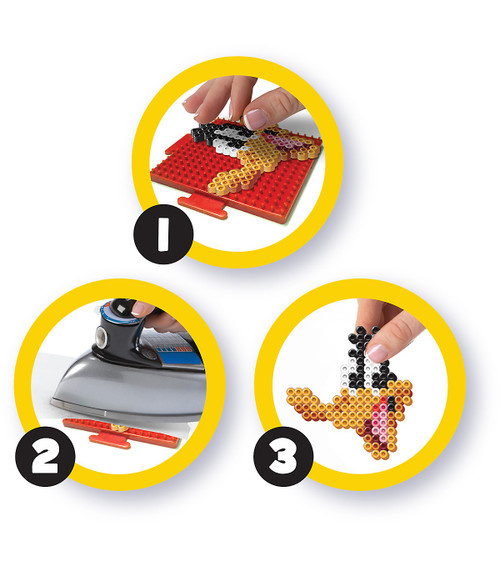 1

2

3