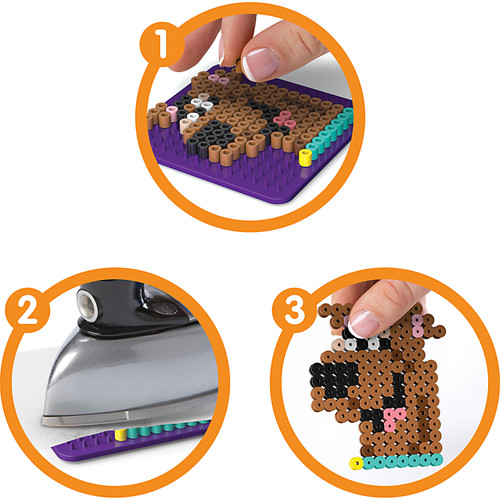 1

2

3