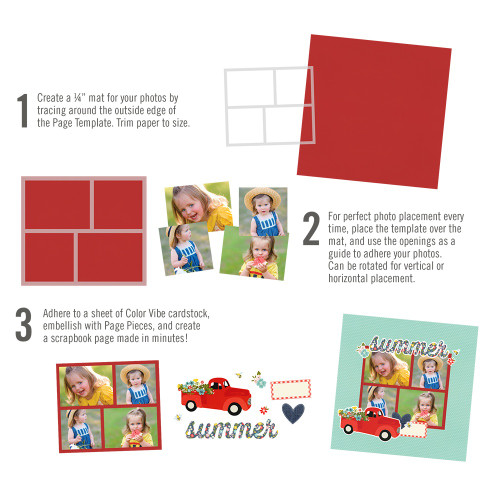 1 Create a ¼" mat for your photos by tracing around the outside edge of the Page Template. Trim paper to size.

2 For perfect photo placement every time, place the template over the mat, and use the openings as a guide to adhere your photos. Can be rotated for vertical or horizontal placement.

3 Adhere to a sheet of Color Vibe cardstock, embellish with Page Pieces, and create a scrapbook page made in minutes!

summer

summer