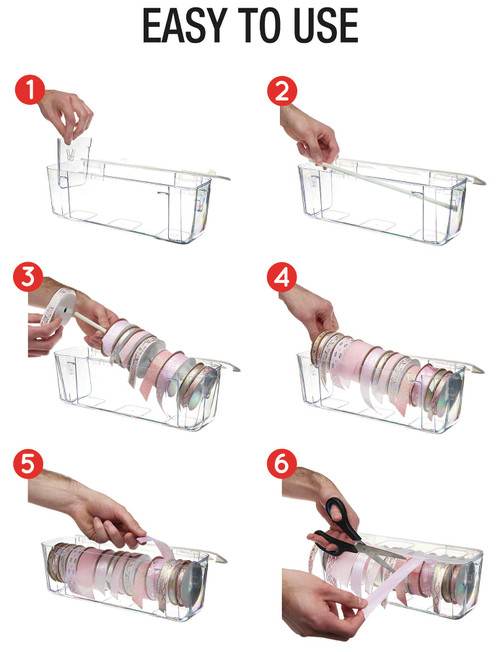 EASY TO USE

1

2

3

4

5

6