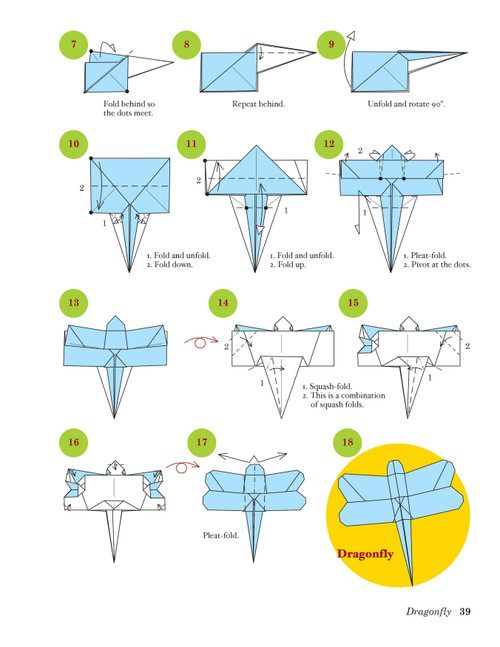 7

Fold behind so the dots meet.

8

Repeat behind.

9

Unfold and rotate 90°.

10

2

1

1. Fold and unfold.
2. Fold down.

11

2

1

1. Fold and unfold.
2. Fold up.

12

2

1

1. Pleat-fold.
2. Pivot at the dots.

13

14

2

1

1. Squash-fold.
2. This is a combination of squash folds.

15

2

1

16

17

Pleat-fold.

18

Dragonfly

Dragonfly 39