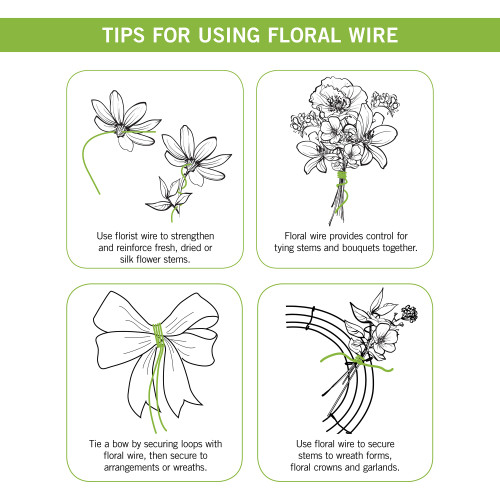 TIPS FOR USING FLORAL WIRE

Use florist wire to strengthen and reinforce fresh, dried or silk flower stems.

Floral wire provides control for tying stems and bouquets together.

Tie a bow by securing loops with floral wire, then secure to arrangements or wreaths.

Use floral wire to secure stems to wreath forms, floral crowns and garlands.