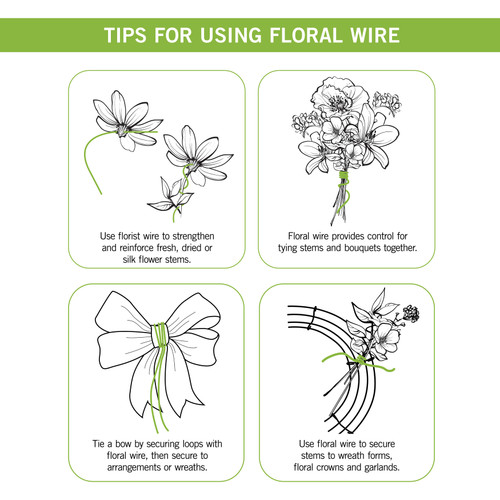 TIPS FOR USING FLORAL WIRE

Use florist wire to strengthen and reinforce fresh, dried or silk flower stems.

Floral wire provides control for tying stems and bouquets together.

Tie a bow by securing loops with floral wire, then secure to arrangements or wreaths.

Use floral wire to secure stems to wreath forms, floral crowns and garlands.