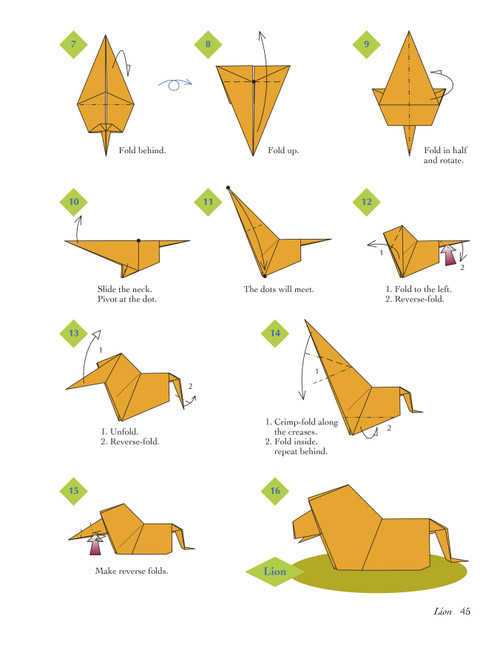 7

Fold behind.

8

Fold up.

9

Fold in half and rotate.

10

Slide the neck. Pivot at the dot.

11

The dots will meet.

12

1

2

1. Fold to the left.
2. Reverse-fold.

13

1

2

1. Unfold.
2. Reverse-fold.

14

1

2

1. Crimp-fold along the creases.
2. Fold inside, repeat behind.

15

Make reverse folds.

16

Lion

Lion 45