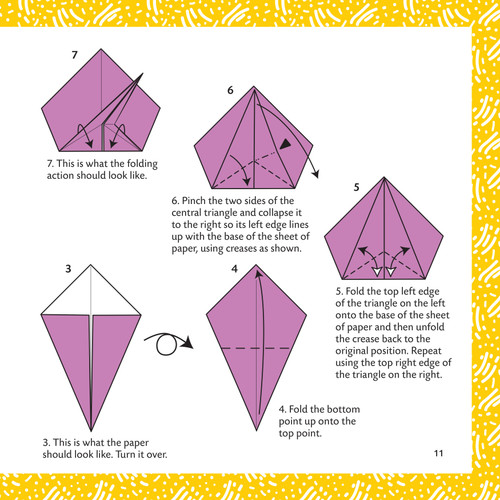 7

7. This is what the folding action should look like.

6

6. Pinch the two sides of the central triangle and collapse it to the right so its left edge lines up with the base of the sheet of paper, using creases as shown.

5

5. Fold the top left edge of the triangle on the left onto the base of the sheet of paper and then unfold the crease back to the original position. Repeat using the top right edge of the triangle on the right.

3

3. This is what the paper should look like. Turn it over.

4

4. Fold the bottom point up onto the top point.

11