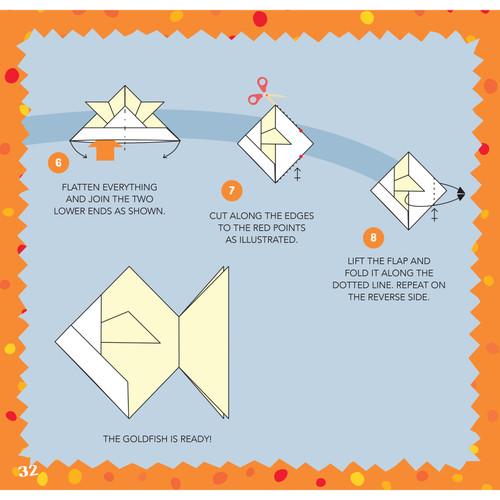 6

FLATTEN EVERYTHING AND JOIN THE TWO LOWER ENDS AS SHOWN.

7

CUT ALONG THE EDGES TO THE RED POINTS AS ILLUSTRATED.

8

LIFT THE FLAP AND FOLD IT ALONG THE DOTTED LINE. REPEAT ON THE REVERSE SIDE.

THE GOLDFISH IS READY!

32