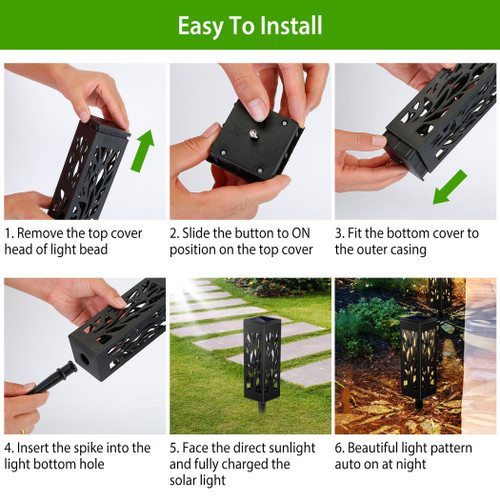 Easy To Install

1. Remove the top cover head of light bead

2. Slide the button to ON position on the top cover

3. Fit the bottom cover to the outer casing

4. Insert the spike into the light bottom hole

5. Face the direct sunlight and fully charged the solar light

6. Beautiful light pattern auto on at night