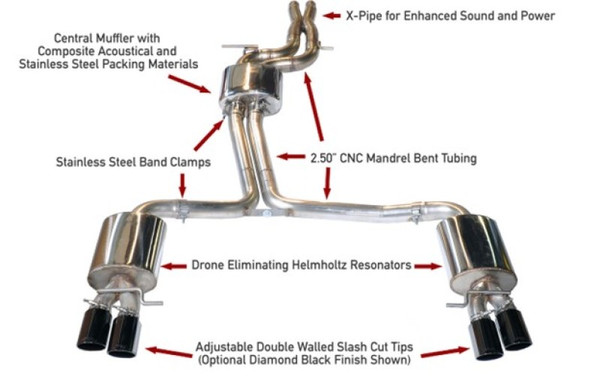 X-Pipe for Enhanced Sound and Power

Central Muffler with Composite Acoustical and Stainless Steel Packing Materials

Stainless Steel Band Clamps

2.50" CNC Mandrel Bent Tubing

Drone Eliminating Helmholtz Resonators

Adjustable Double Walled Slash Cut Tips (Optional Diamond Black Finish Shown)