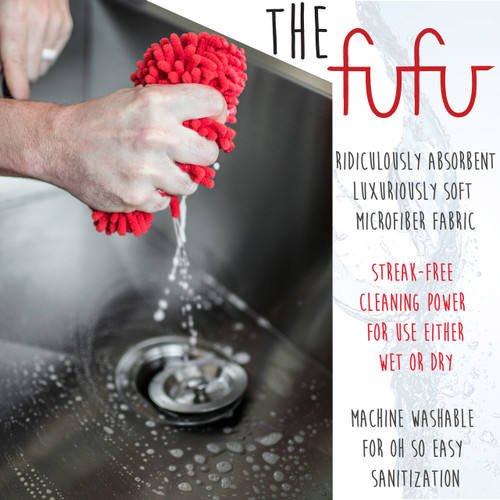 THE fufu

RIDICULOUSLY ABSORBENT
LUXURIOUSLY SOFT
MICROFIBER FABRIC

STREAK-FREE
CLEANING POWER
FOR USE EITHER
WET OR DRY

MACHINE WASHABLE
FOR OH SO EASY
SANITIZATION