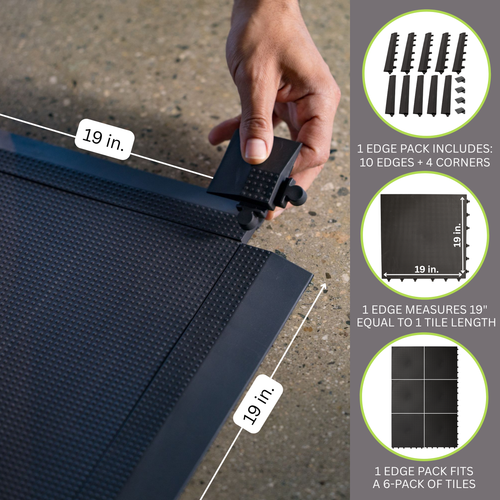 19 in.

19 in.

1 EDGE PACK INCLUDES:
10 EDGES + 4 CORNERS

19 in.
19 in.

1 EDGE MEASURES 19"
EQUAL TO 1 TILE LENGTH

1 EDGE PACK FITS
A 6-PACK OF TILES