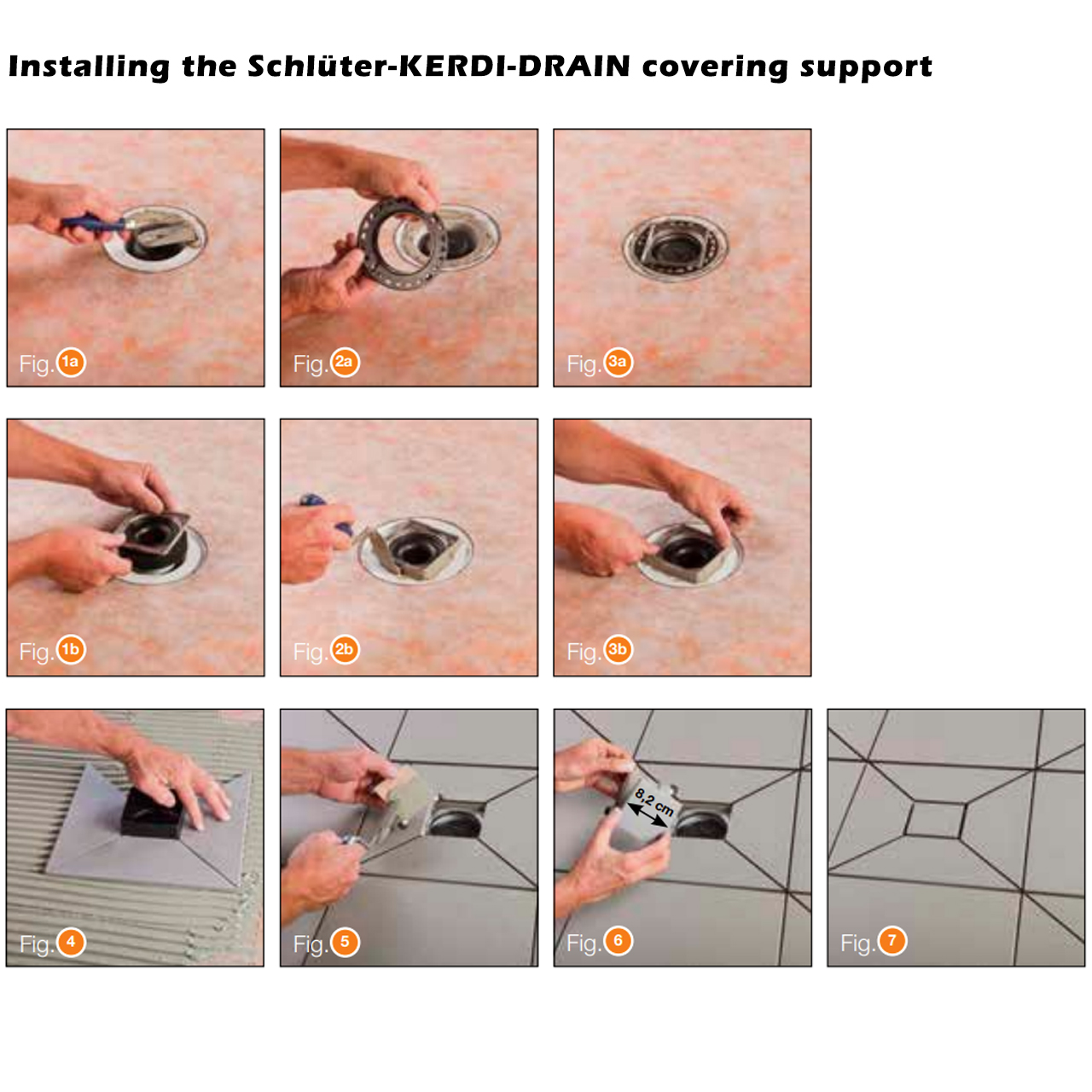 Installing the Schlüter-KERDI-DRAIN covering support

Fig. 1a

Fig. 2a

Fig. 3a

Fig. 1b

Fig. 2b

Fig. 3b

Fig. 4

Fig. 5

8,2 cm

Fig. 6

Fig. 7