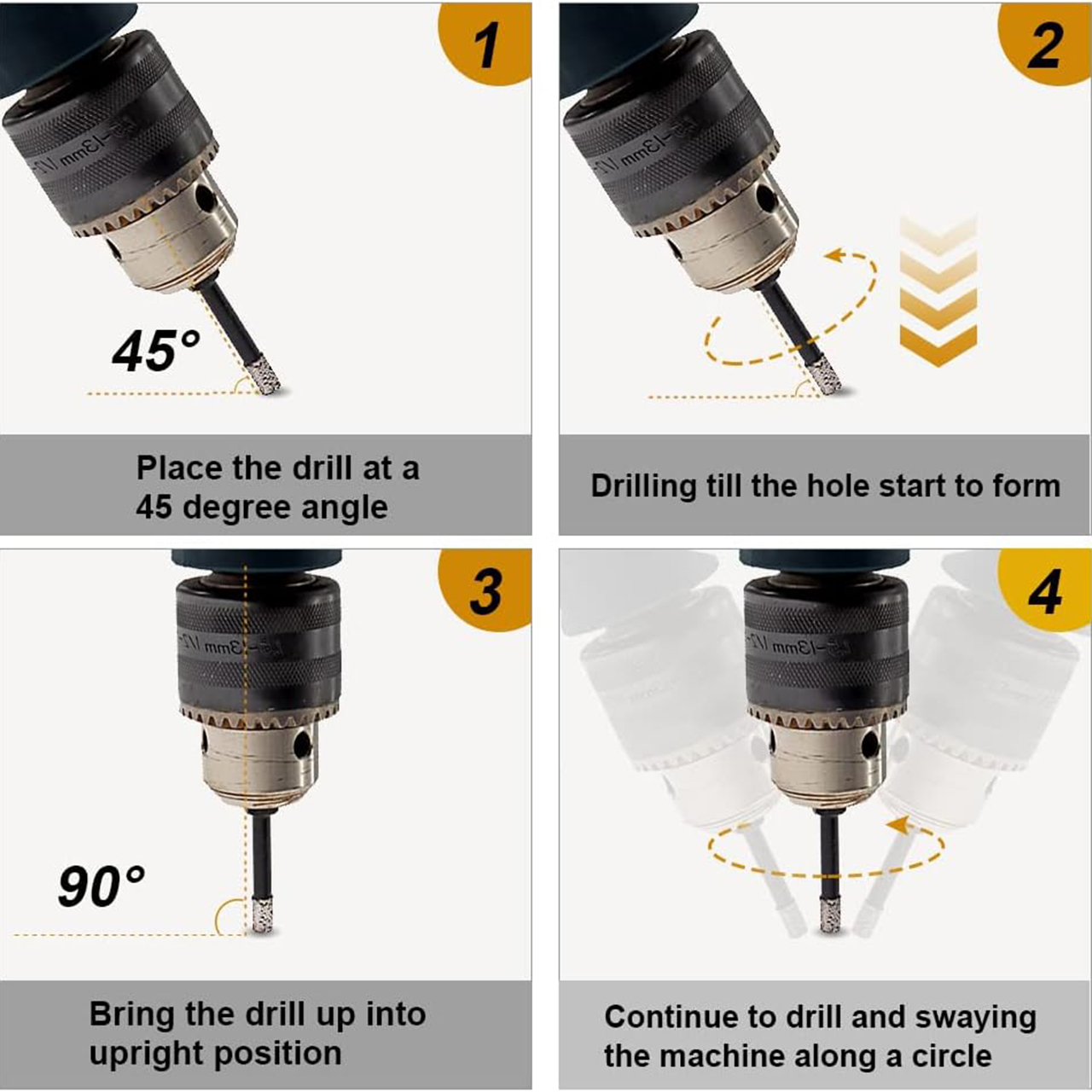 1

45°

Place the drill at a 45 degree angle

2

Drilling till the hole start to form

3

90°

Bring the drill up into upright position

4

Continue to drill and swaying the machine along a circle