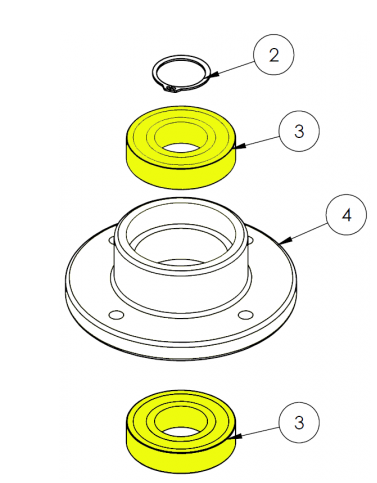 2

3

4

3