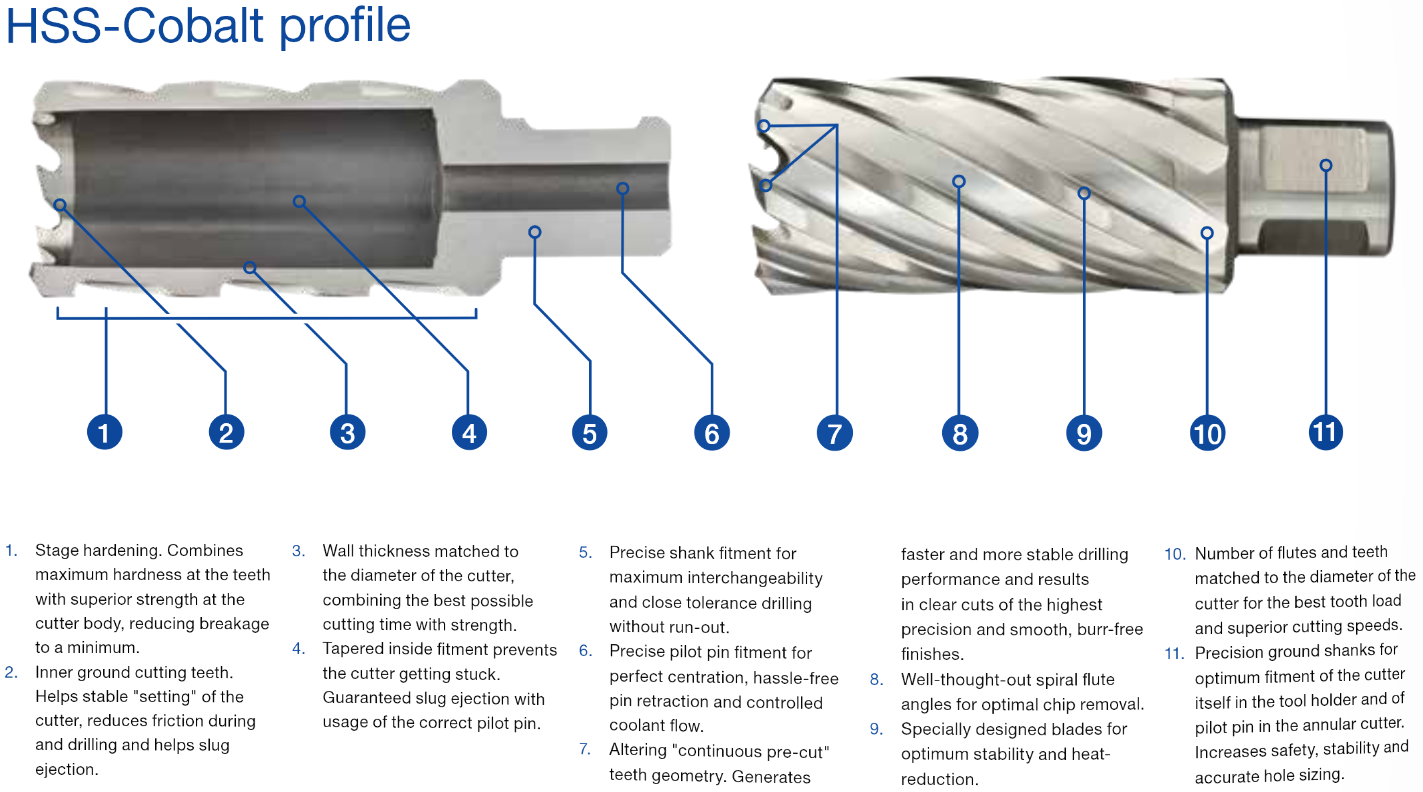 HSS-Cobalt profile

1 2 3 4 5 6 7 8 9 10 11

1. Stage hardening. Combines maximum hardness at the teeth with superior strength at the cutter body, reducing breakage to a minimum.
2. Inner ground cutting teeth. Helps stable "setting" of the cutter, reduces friction during and drilling and helps slug ejection.
3. Wall thickness matched to the diameter of the cutter, combining the best possible cutting time with strength.
4. Tapered inside fitment prevents the cutter getting stuck. Guaranteed slug ejection with usage of the correct pilot pin.
5. Precise shank fitment for maximum interchangeability and close tolerance drilling without run-out.
6. Precise pilot pin fitment for perfect centration, hassle-free pin retraction and controlled coolant flow.
7. Altering "continuous pre-cut" teeth geometry. Generates faster and more stable drilling performance and results in clear cuts of the highest precision and smooth, burr-free finishes.
8. Well-thought-out spiral flute angles for optimal chip removal.
9. Specially designed blades for optimum stability and heat-reduction.
10. Number of flutes and teeth matched to the diameter of the cutter for the best tooth load and superior cutting speeds.
11. Precision ground shanks for optimum fitment of the cutter itself in the tool holder and of pilot pin in the annular cutter. Increases safety, stability and accurate hole sizing.