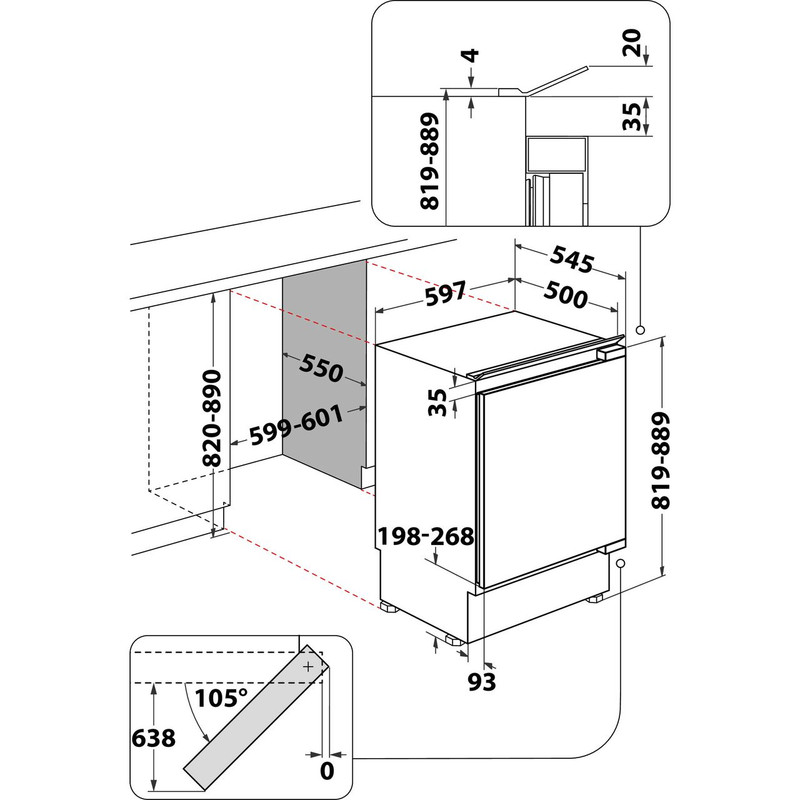 4
20
35
819-889
545
597
500
550
35
820-890
599-601
819-889
198-268
93
105°
638
0