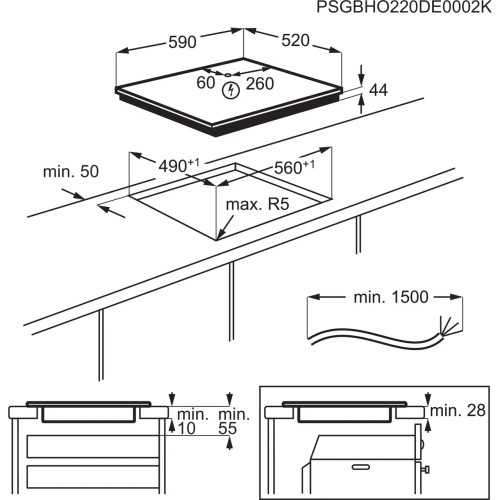 PSGBHO220DE0002K

590

520

60

260

44

min. 50

$490^{+1}$

$560^{+1}$

max. R5

min. 1500

min. 10

min. 55

min. 28