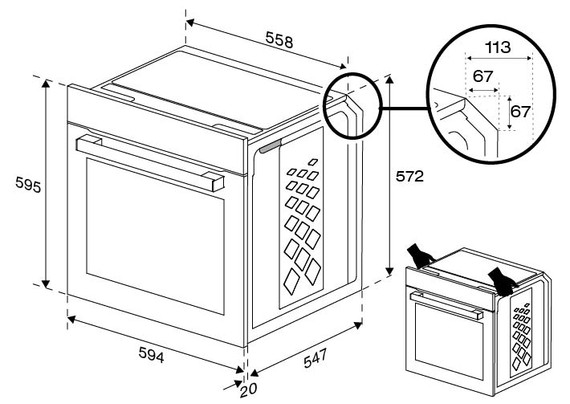 558

113

67

67

595

572

594

547

20